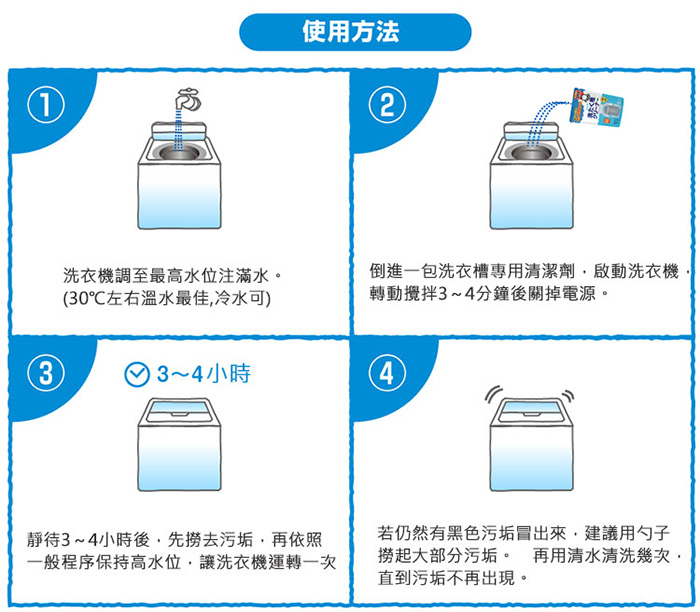 使用方法

①

洗衣機調至最高水位注滿水。
(30℃左右溫水最佳,冷水可)

②

倒進一包洗衣槽專用清潔劑，啟動洗衣機，轉動攪拌3～4分鐘後關掉電源。

③

3～4小時

靜待3～4小時後，先撈去污垢，再依照一般程序保持高水位，讓洗衣機運轉一次

④

若仍然有黑色污垢冒出來，建議用勺子撈起大部分污垢。 再用清水清洗幾次，直到污垢不再出現。